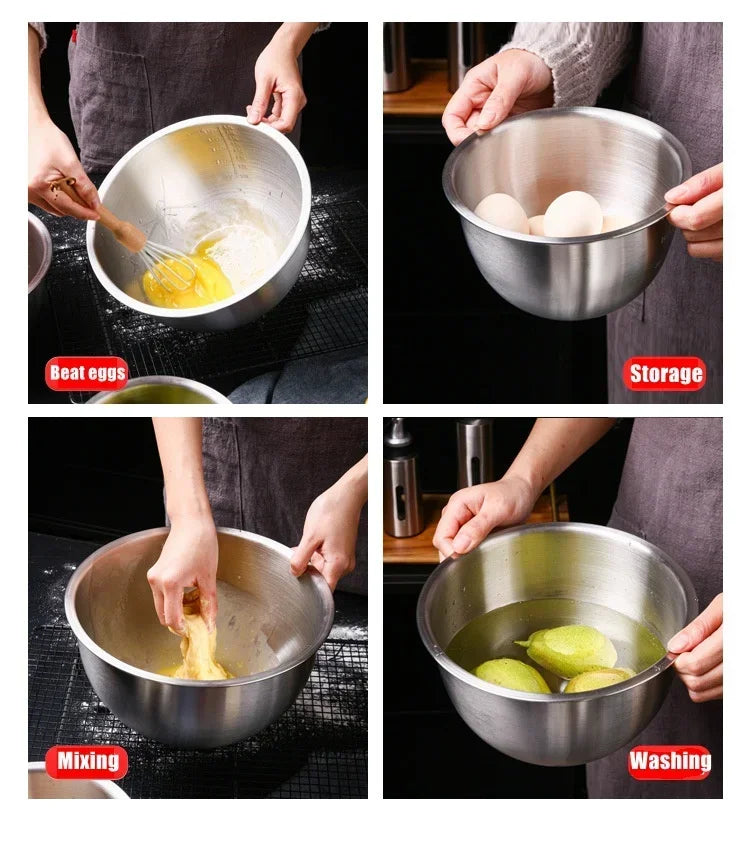 Beat eggs

Storage

Mixing

Washing